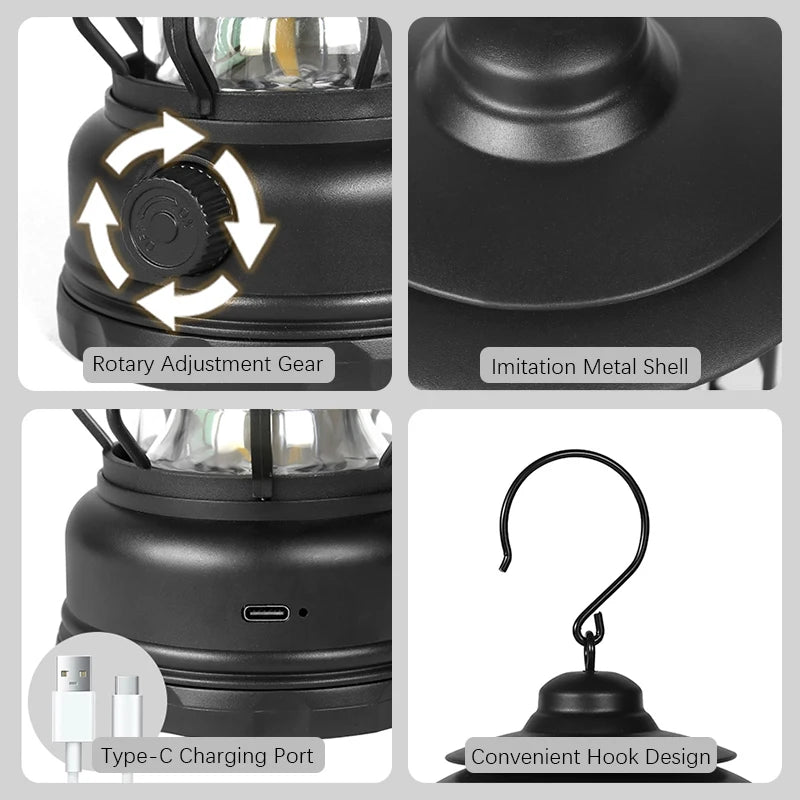 Rotary Adjustment Gear

Imitation Metal Shell

Type-C Charging Port

Convenient Hook Design